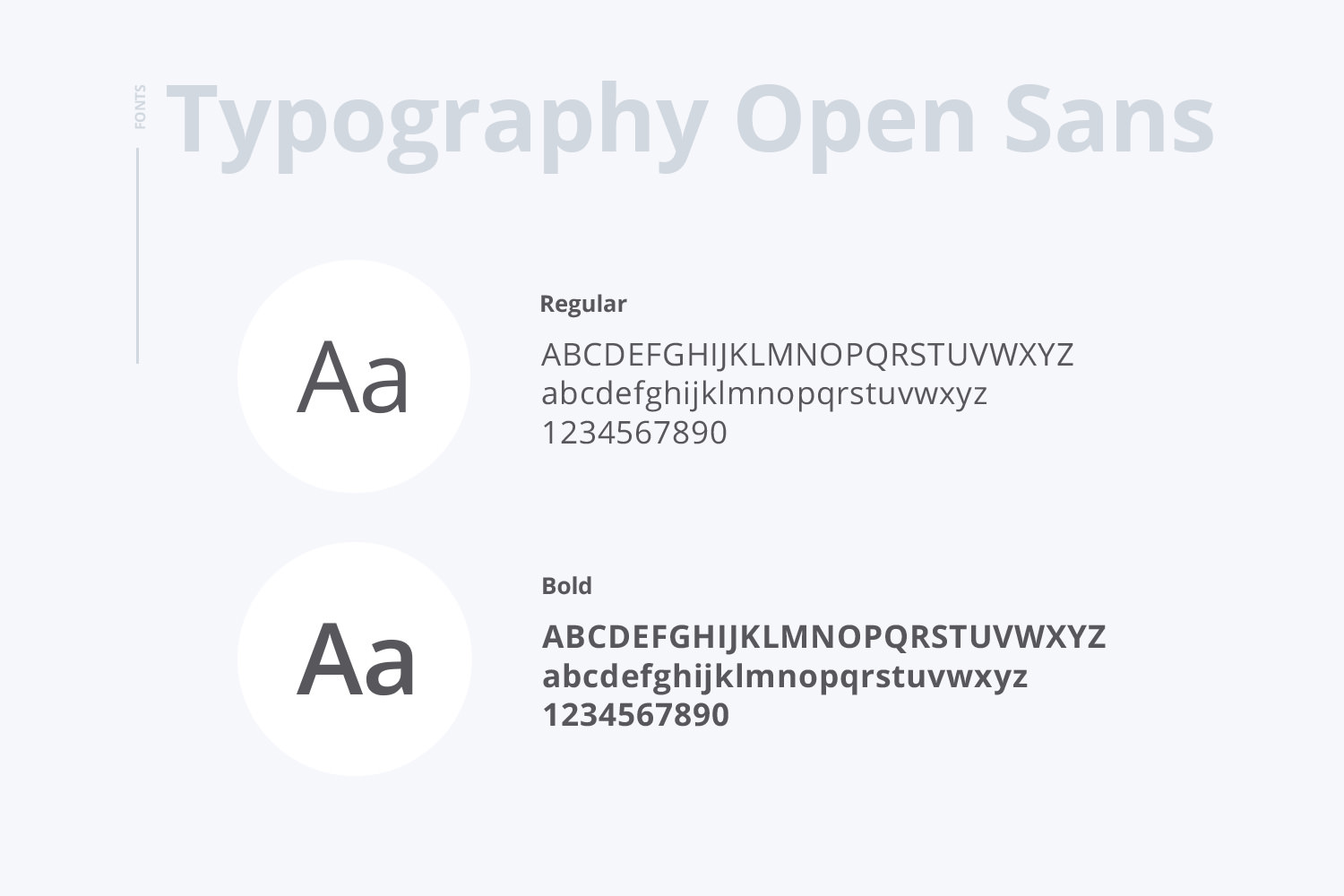 FONTS

Typography Open Sans

Aa

Regular

ABCDEFGHIJKLMNOPQRSTUVWXYZ
abcdefghijklmnopqrstuvwxyz
1234567890

Aa

Bold

ABCDEFGHIJKLMNOPQRSTUVWXYZ
abcdefghijklmnopqrstuvwxyz
1234567890